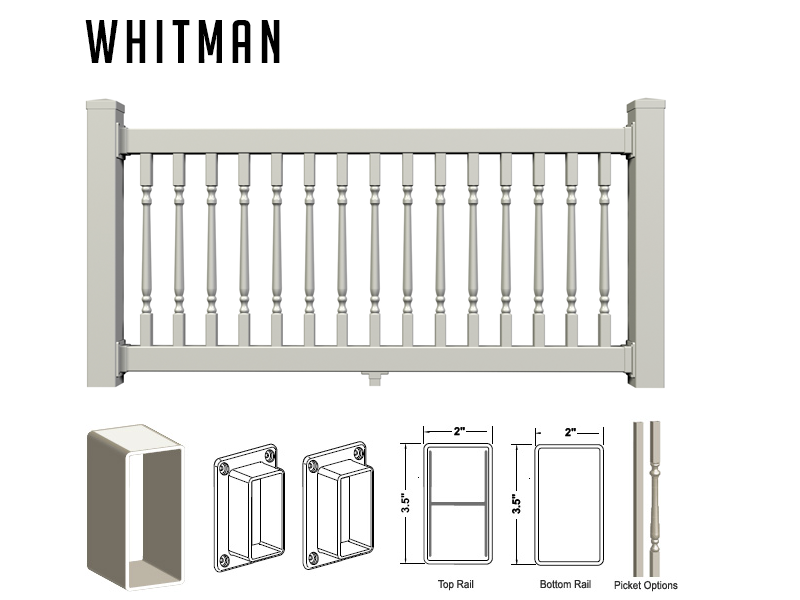 WHITMAN

2"
3.5"
Top Rail

2"
3.5"
Bottom Rail

Picket Options